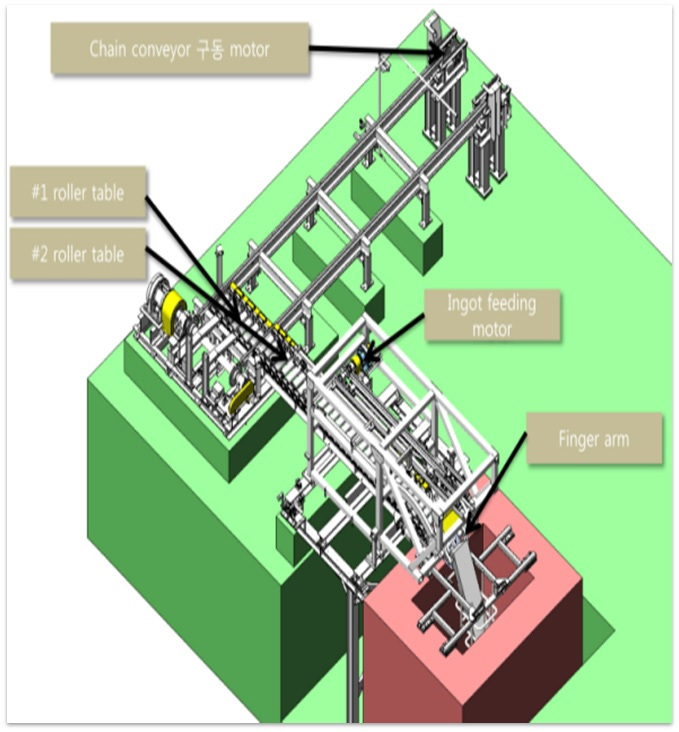 Chain conveyor 구동 motor

#1 roller table

#2 roller table

Ingot feeding motor

Finger arm